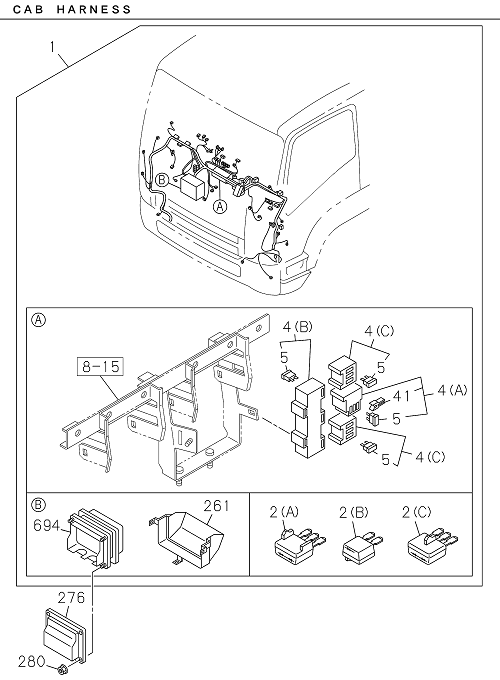 CAB HARNESS

1

B
A

A

8-15

4 (B)
5

4 (C)
5
41
4 (A)
5
5
4 (C)

B
694
261

2 (A)
2 (B)
2 (C)

276

280